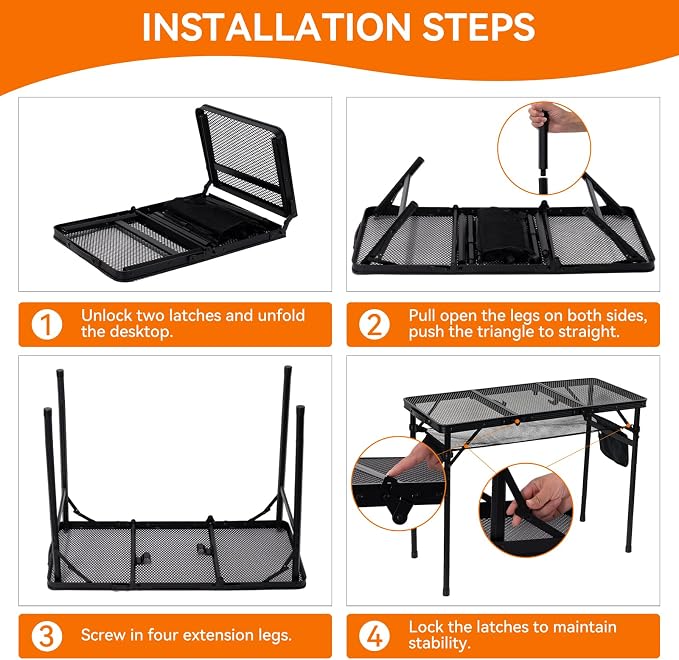 INSTALLATION STEPS

1 Unlock two latches and unfold the desktop.

2 Pull open the legs on both sides, push the triangle to straight.

3 Screw in four extension legs.

4 Lock the latches to maintain stability.