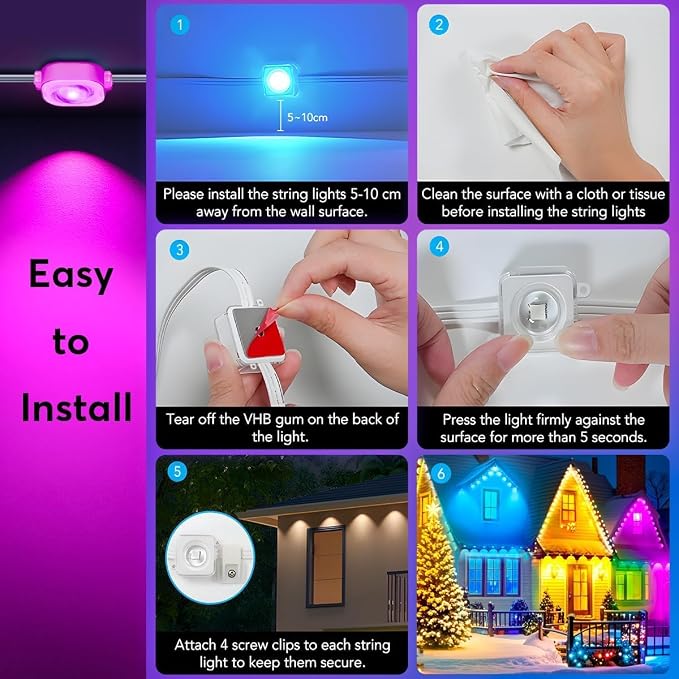 Easy to Install

1

5~10cm

Please install the string lights 5-10 cm away from the wall surface.

2

Clean the surface with a cloth or tissue before installing the string lights

3

Tear off the VHB gum on the back of the light.

4

Press the light firmly against the surface for more than 5 seconds.

5

Attach 4 screw clips to each string light to keep them secure.

6