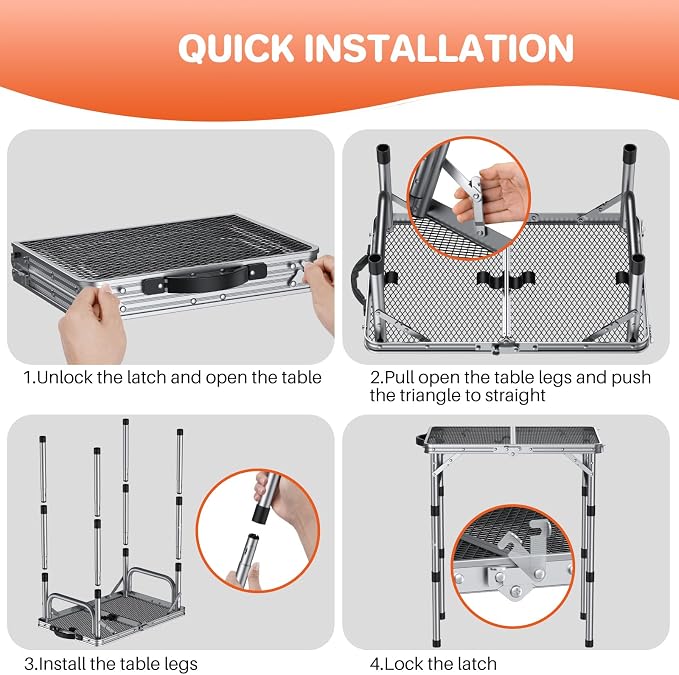 QUICK INSTALLATION

1.Unlock the latch and open the table

2.Pull open the table legs and push the triangle to straight

3.Install the table legs

4.Lock the latch