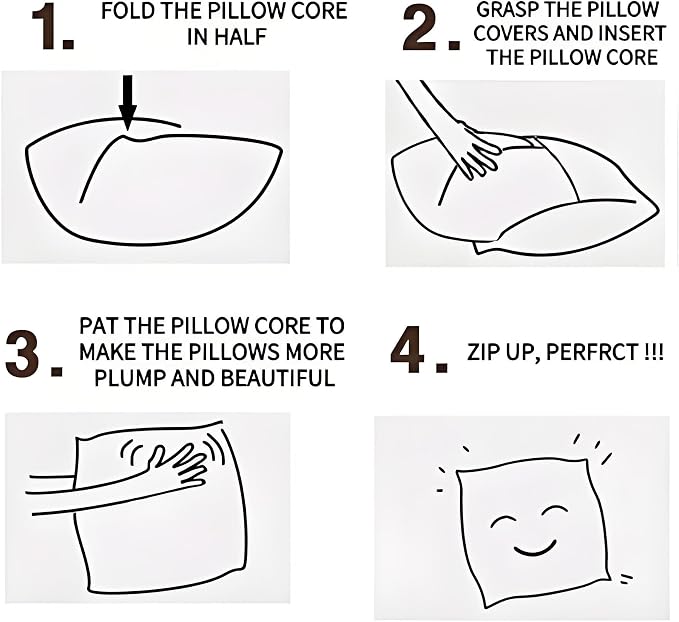 1. FOLD THE PILLOW CORE IN HALF

2. GRASP THE PILLOW COVERS AND INSERT THE PILLOW CORE

3. PAT THE PILLOW CORE TO MAKE THE PILLOWS MORE PLUMP AND BEAUTIFUL

4. ZIP UP, PERFRCT !!!