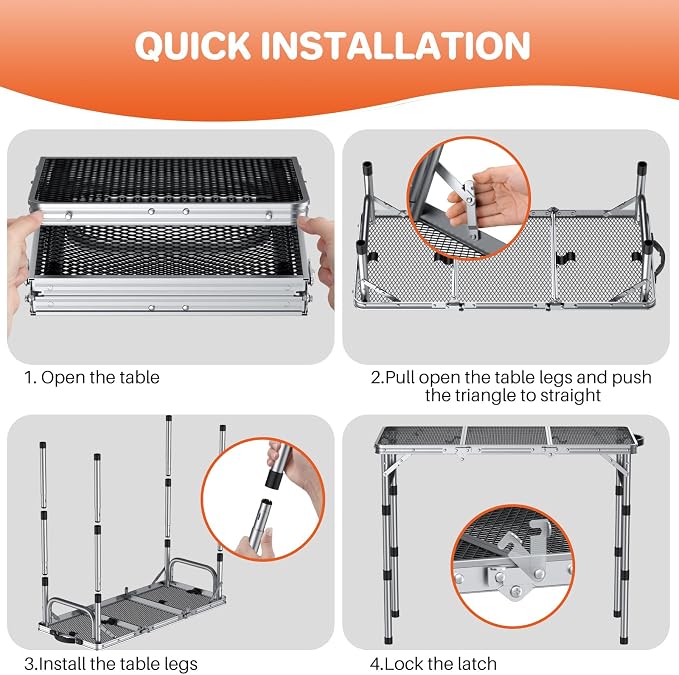 QUICK INSTALLATION

1. Open the table

2.Pull open the table legs and push the triangle to straight

3.Install the table legs

4.Lock the latch