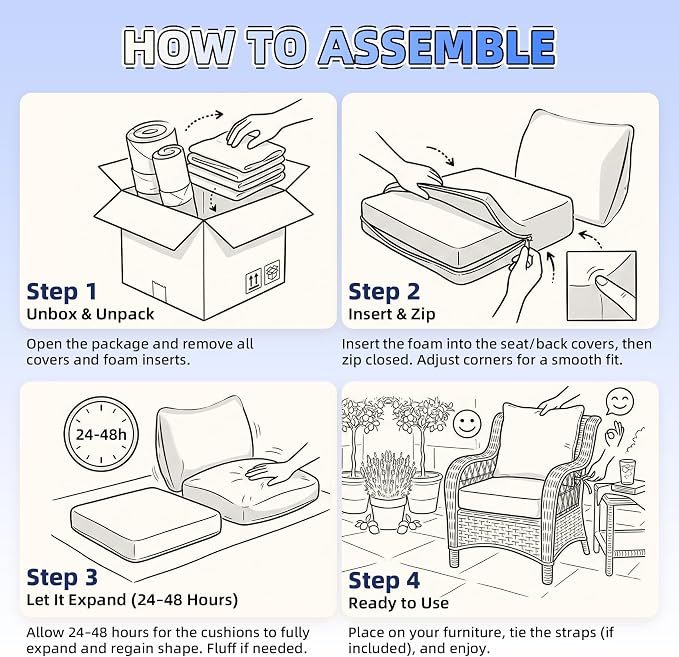 HOW TO ASSEMBLE

Step 1
Unbox & Unpack

Open the package and remove all covers and foam inserts.

Step 2
Insert & Zip

Insert the foam into the seat/back covers, then zip closed. Adjust corners for a smooth fit.

24-48h

Step 3
Let It Expand (24-48 Hours)

Allow 24-48 hours for the cushions to fully expand and regain shape. Fluff if needed.

Step 4
Ready to Use

Place on your furniture, tie the straps (if included), and enjoy.