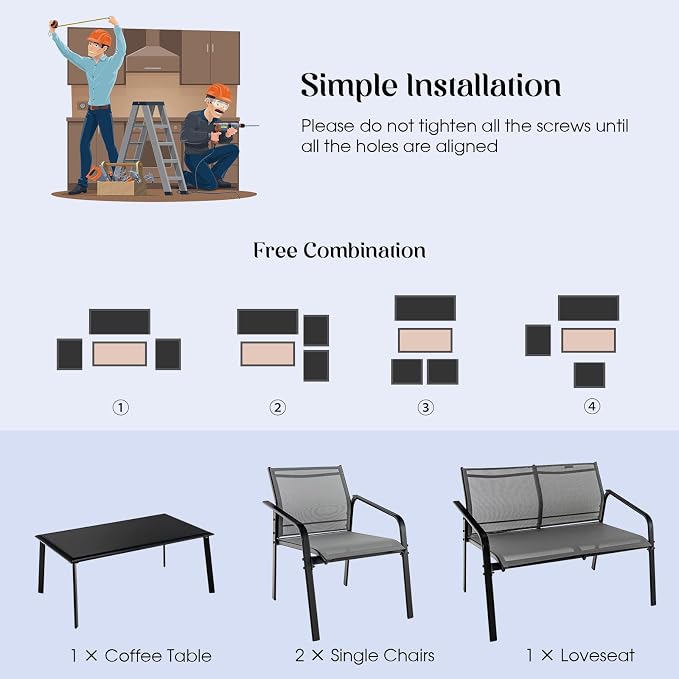 Simple Installation

Please do not tighten all the screws until all the holes are aligned

Free Combination

①

②

③

④

1 × Coffee Table

2 × Single Chairs

1 × Loveseat