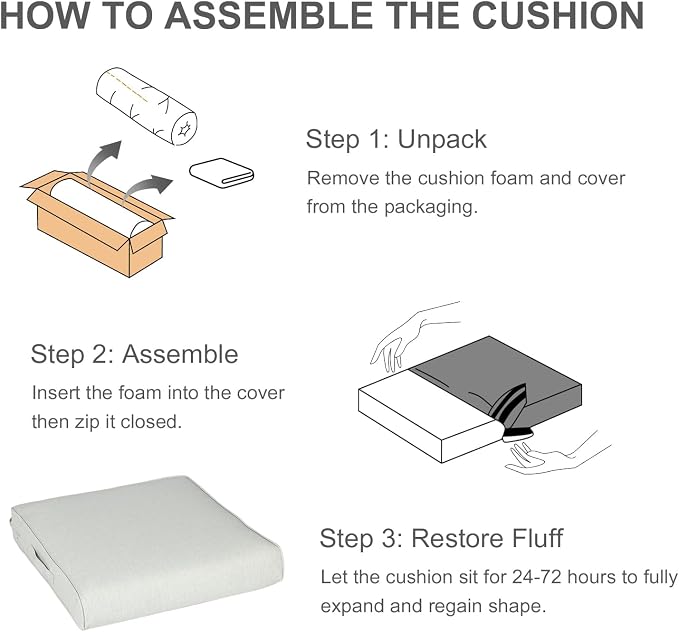 HOW TO ASSEMBLE THE CUSHION

Step 1: Unpack

Remove the cushion foam and cover from the packaging.

Step 2: Assemble

Insert the foam into the cover then zip it closed.

Step 3: Restore Fluff

Let the cushion sit for 24-72 hours to fully expand and regain shape.