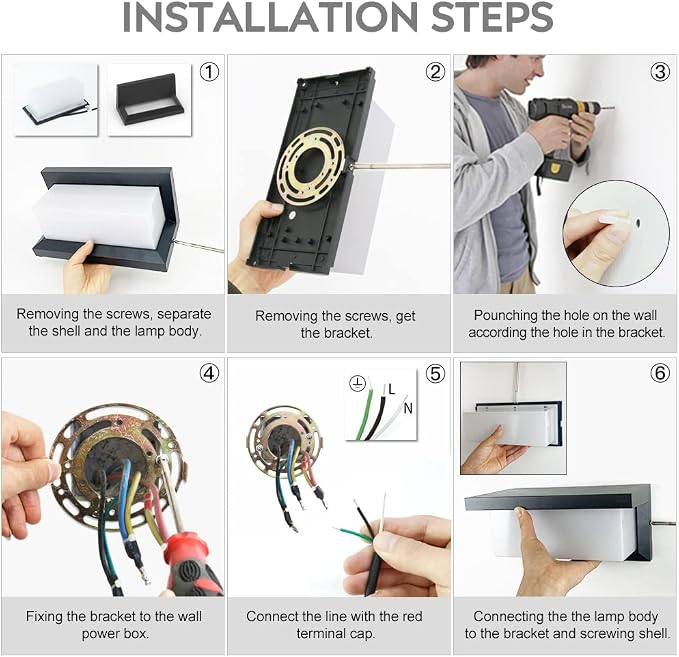 INSTALLATION STEPS

①

Removing the screws, separate the shell and the lamp body.

②

Removing the screws, get the bracket.

③

Pounching the hole on the wall according the hole in the bracket.

④

Fixing the bracket to the wall power box.

⑤

L

N

Connect the line with the red terminal cap.

⑥

Connecting the the lamp body to the bracket and screwing shell.