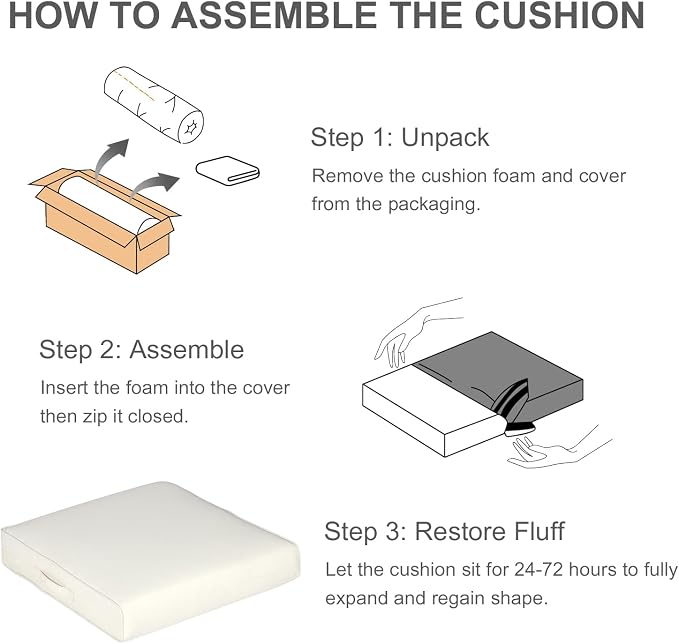 HOW TO ASSEMBLE THE CUSHION

Step 1: Unpack
Remove the cushion foam and cover from the packaging.

Step 2: Assemble
Insert the foam into the cover then zip it closed.

Step 3: Restore Fluff
Let the cushion sit for 24-72 hours to fully expand and regain shape.