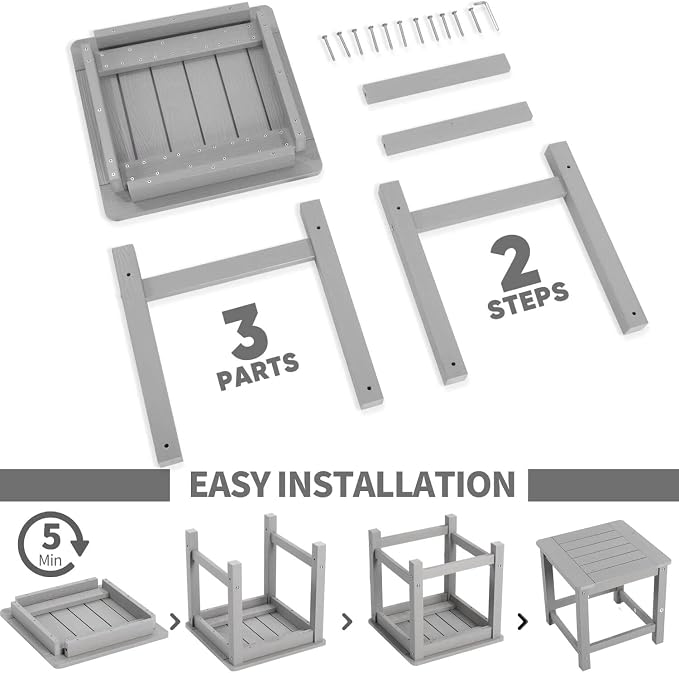 3 PARTS

2 STEPS

EASY INSTALLATION

5 Min