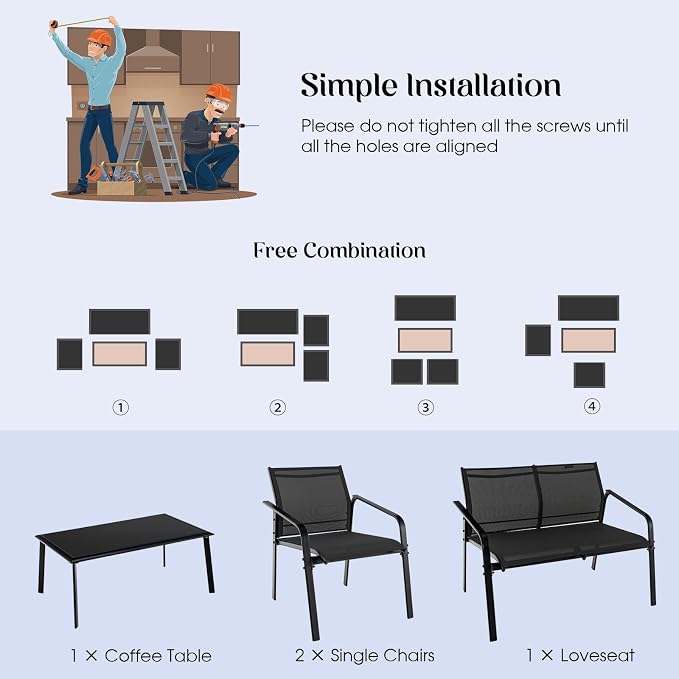 Simple Installation

Please do not tighten all the screws until all the holes are aligned

Free Combination

①

②

③

④

1 × Coffee Table

2 × Single Chairs

1 × Loveseat