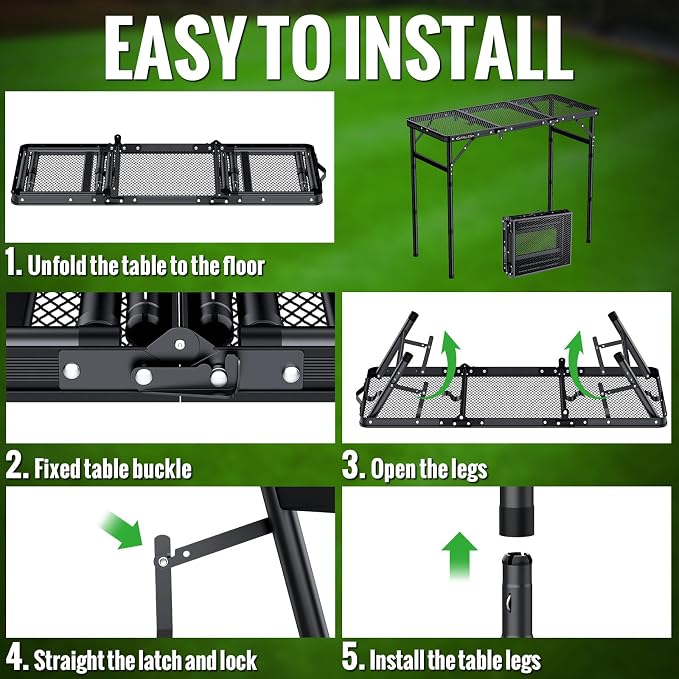 EASY TO INSTALL

1. Unfold the table to the floor

2. Fixed table buckle

3. Open the legs

4. Straight the latch and lock

5. Install the table legs