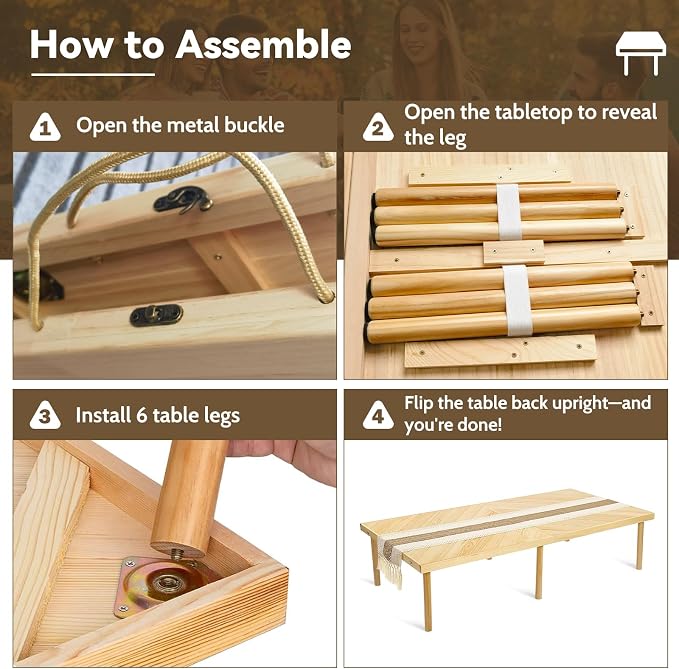 How to Assemble

1 Open the metal buckle

2 Open the tabletop to reveal the leg

3 Install 6 table legs

4 Flip the table back upright—and you're done!