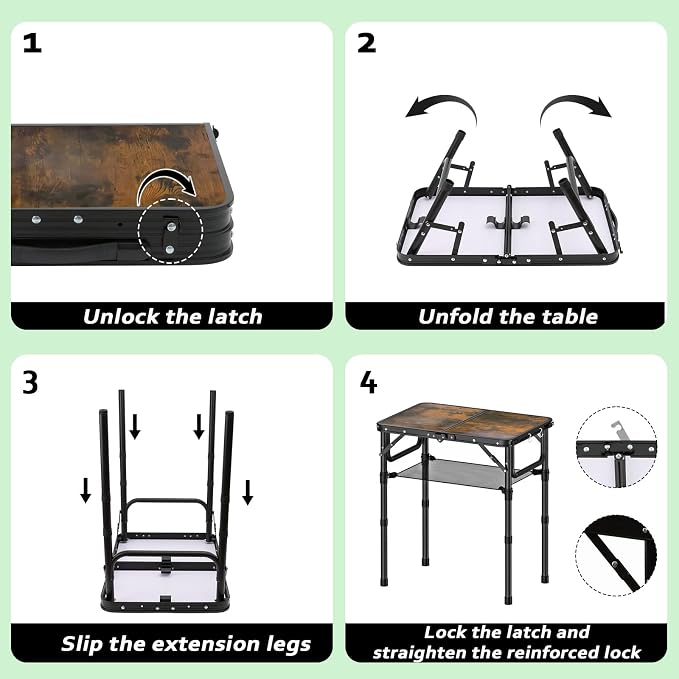 1

Unlock the latch

2

Unfold the table

3

Slip the extension legs

4

Lock the latch and straighten the reinforced lock