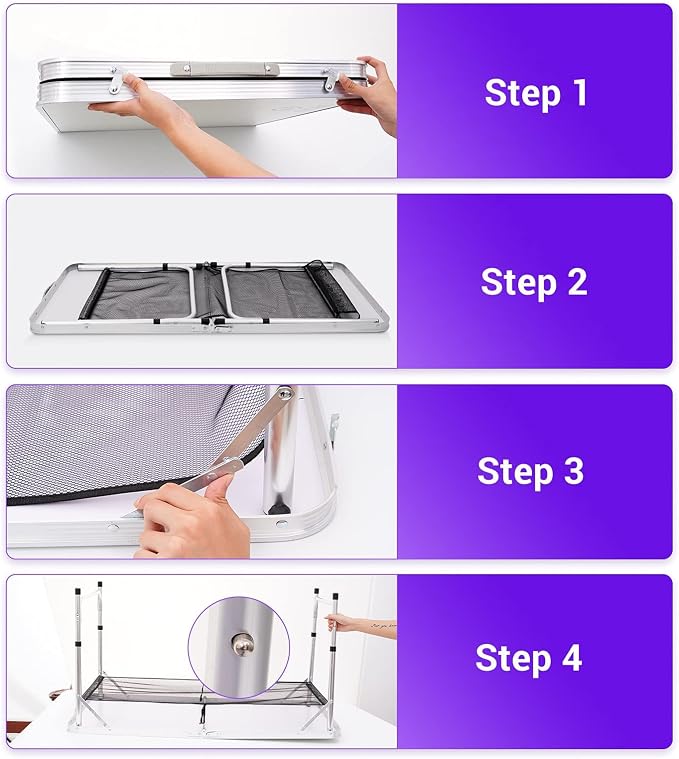 Step 1

Step 2

Step 3

Step 4