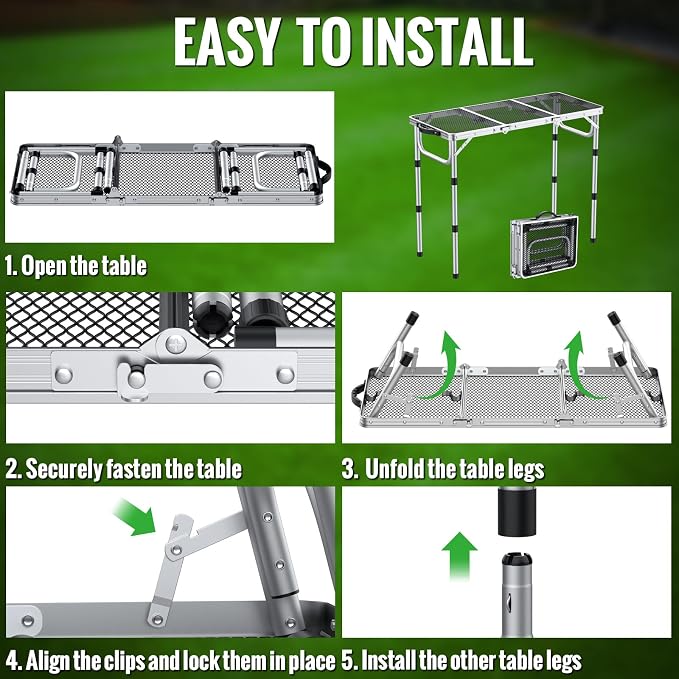 EASY TO INSTALL

1. Open the table

2. Securely fasten the table

3. Unfold the table legs

4. Align the clips and lock them in place

5. Install the other table legs