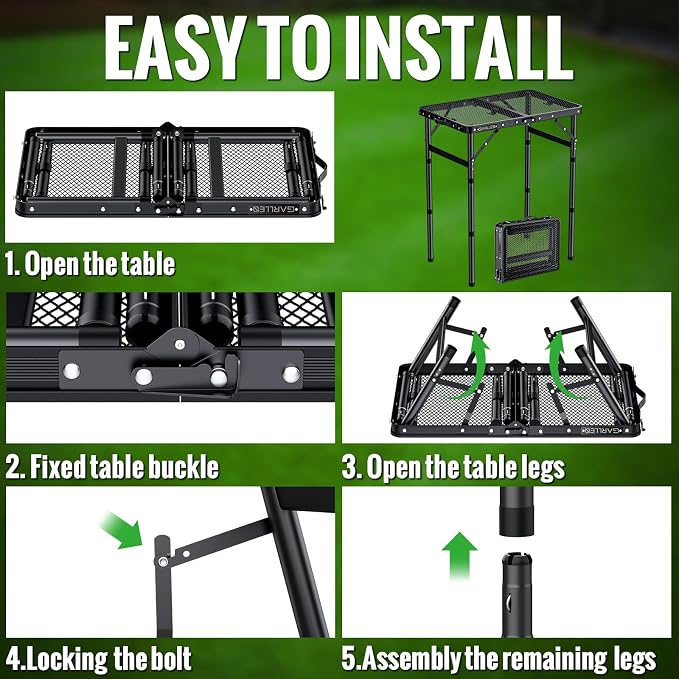 EASY TO INSTALL

GARLLEN

1. Open the table

2. Fixed table buckle

GARLLEN

3. Open the table legs

4.Locking the bolt

5.Assembly the remaining legs