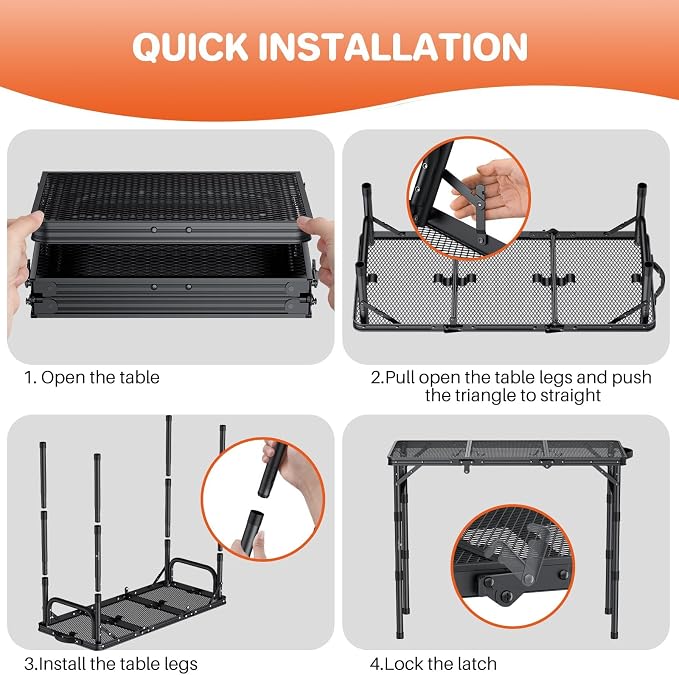 QUICK INSTALLATION

1. Open the table

2.Pull open the table legs and push the triangle to straight

3.Install the table legs

4.Lock the latch