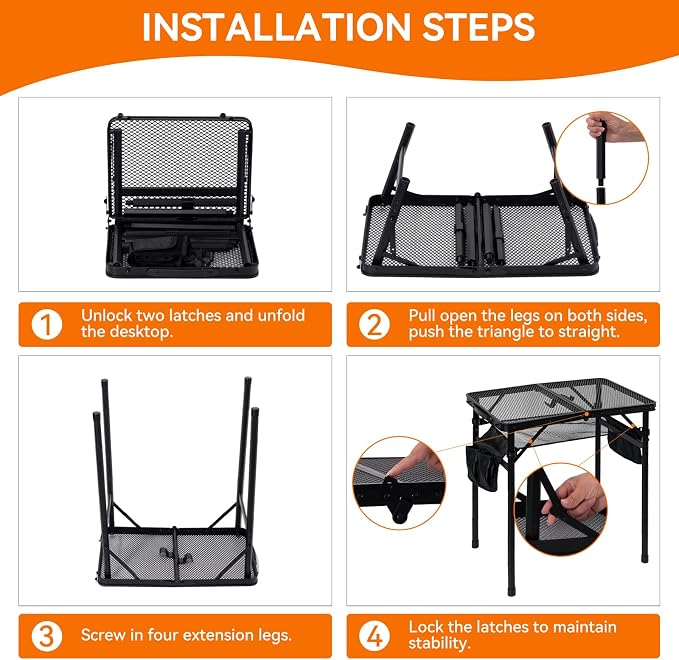 INSTALLATION STEPS

1 Unlock two latches and unfold the desktop.

2 Pull open the legs on both sides, push the triangle to straight.

3 Screw in four extension legs.

4 Lock the latches to maintain stability.