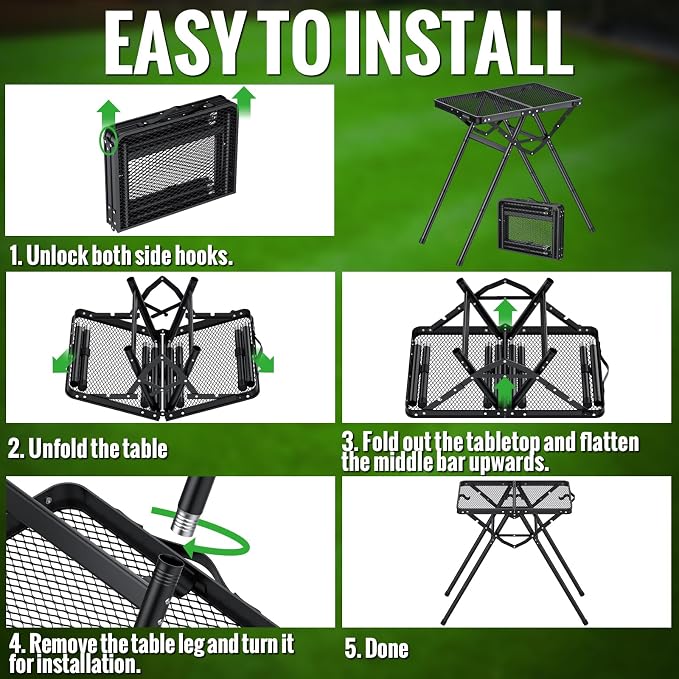 EASY TO INSTALL

1. Unlock both side hooks.

2. Unfold the table

3. Fold out the tabletop and flatten the middle bar upwards.

4. Remove the table leg and turn it for installation.

5. Done