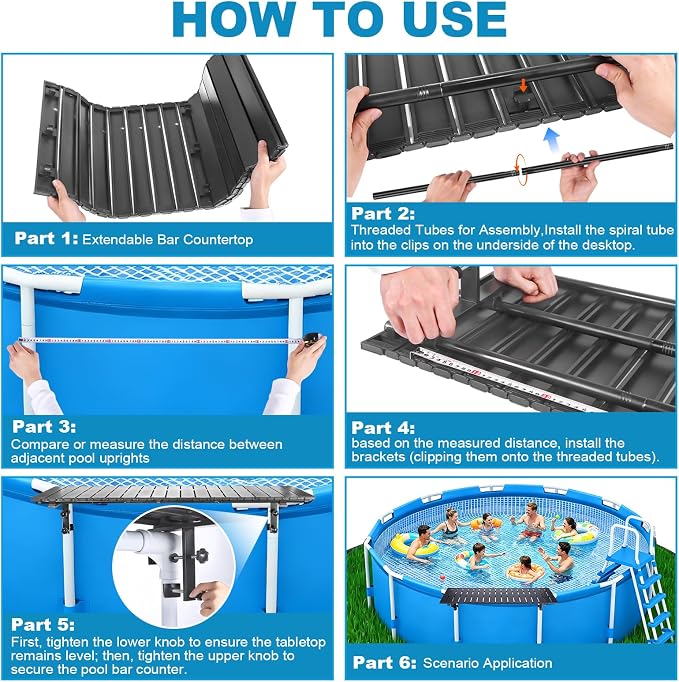 HOW TO USE

Part 1: Extendable Bar Countertop

Part 2:
Threaded Tubes for Assembly,Install the spiral tube into the clips on the underside of the desktop.

Part 3:
Compare or measure the distance between adjacent pool uprights

Part 4:
based on the measured distance, install the brackets (clipping them onto the threaded tubes).

Part 5:
First, tighten the lower knob to ensure the tabletop remains level; then, tighten the upper knob to secure the pool bar counter.

Part 6: Scenario Application