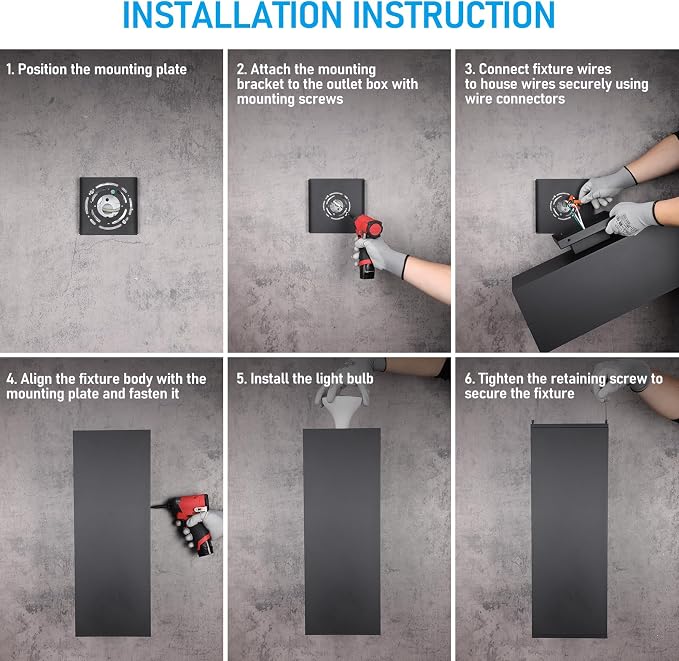 INSTALLATION INSTRUCTION

1. Position the mounting plate

2. Attach the mounting bracket to the outlet box with mounting screws

3. Connect fixture wires to house wires securely using wire connectors

4. Align the fixture body with the mounting plate and fasten it

5. Install the light bulb

6. Tighten the retaining screw to secure the fixture