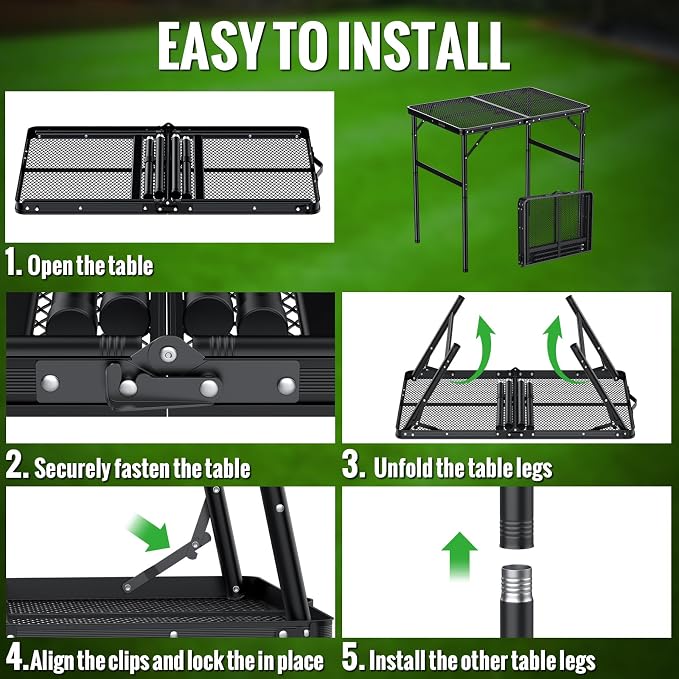 EASY TO INSTALL

1. Open the table

2. Securely fasten the table

3. Unfold the table legs

4. Align the clips and lock the in place

5. Install the other table legs