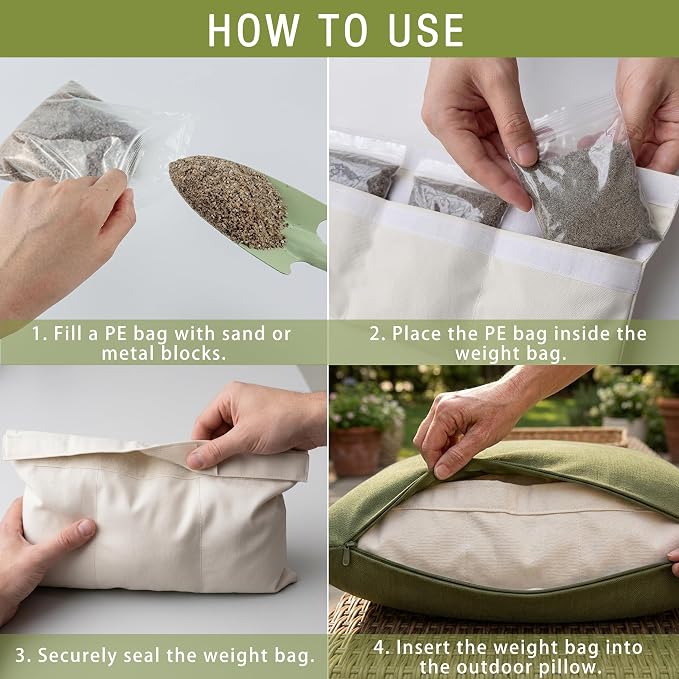 HOW TO USE

1. Fill a PE bag with sand or metal blocks.

2. Place the PE bag inside the weight bag.

3. Securely seal the weight bag.

4. Insert the weight bag into the outdoor pillow.