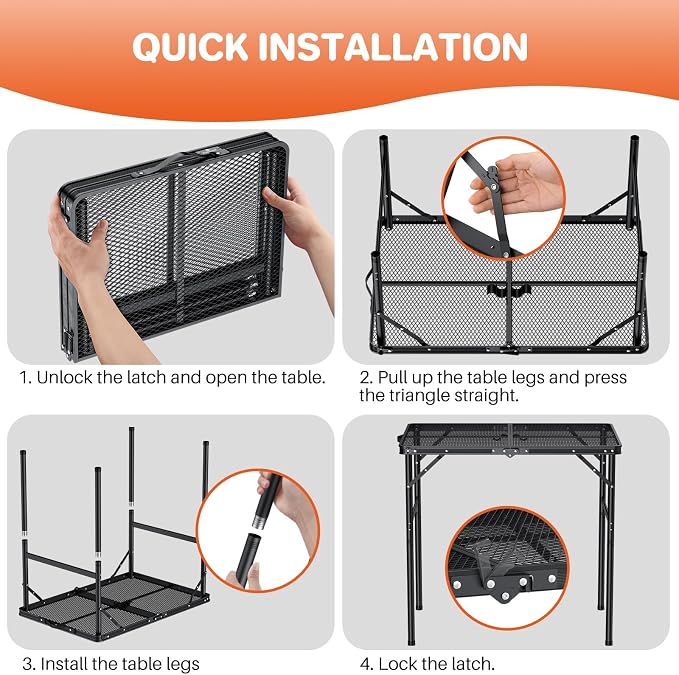 QUICK INSTALLATION

1. Unlock the latch and open the table.

2. Pull up the table legs and press the triangle straight.

3. Install the table legs

4. Lock the latch.