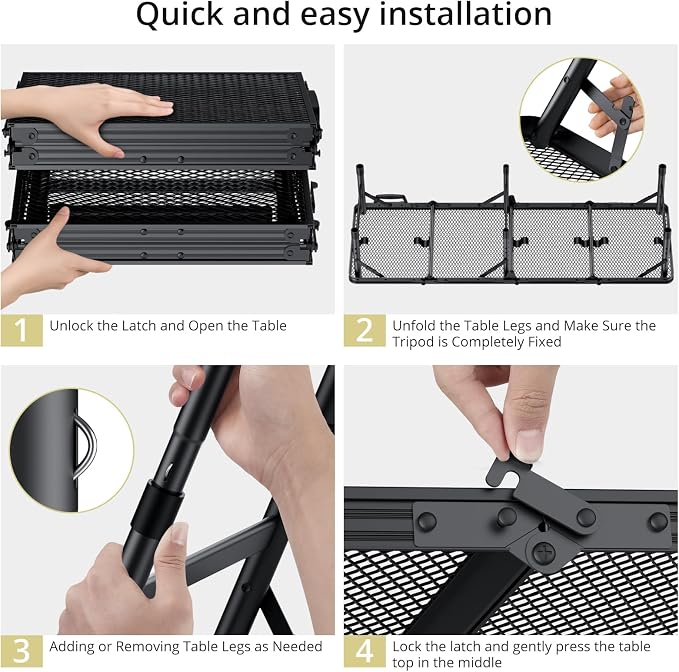 Quick and easy installation

1 Unlock the Latch and Open the Table

2 Unfold the Table Legs and Make Sure the Tripod is Completely Fixed

3 Adding or Removing Table Legs as Needed

4 Lock the latch and gently press the table top in the middle