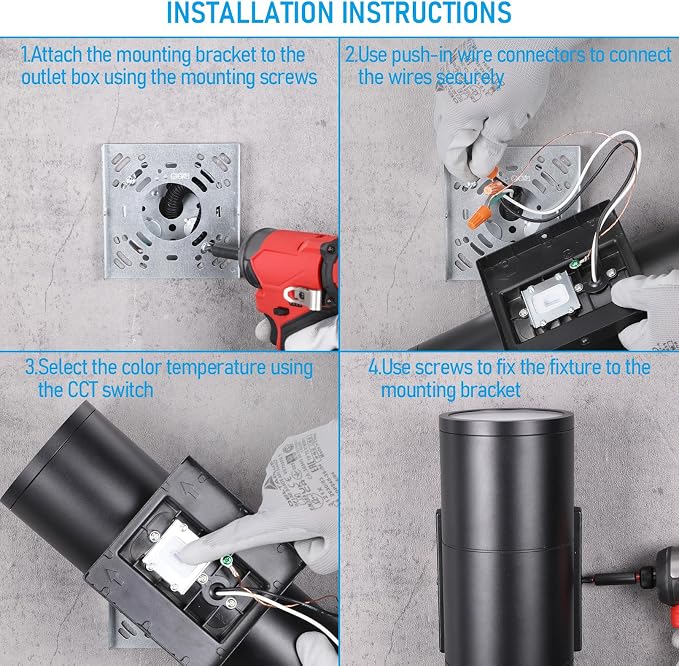 INSTALLATION INSTRUCTIONS

1.Attach the mounting bracket to the outlet box using the mounting screws

2.Use push-in wire connectors to connect the wires securely

3.Select the color temperature using the CCT switch

4.Use screws to fix the fixture to the mounting bracket