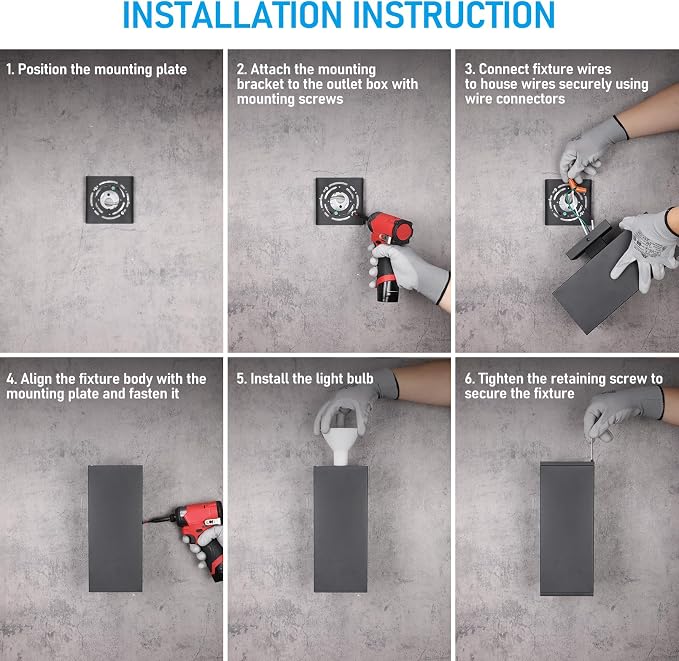 INSTALLATION INSTRUCTION

1. Position the mounting plate

2. Attach the mounting bracket to the outlet box with mounting screws

3. Connect fixture wires to house wires securely using wire connectors

4. Align the fixture body with the mounting plate and fasten it

5. Install the light bulb

6. Tighten the retaining screw to secure the fixture