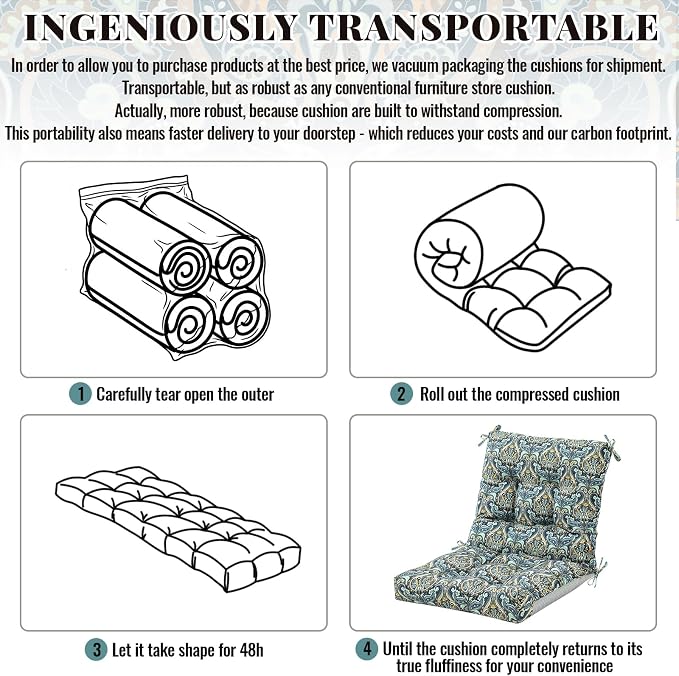 INGENIOUSLY TRANSPORTABLE

In order to allow you to purchase products at the best price, we vacuum packaging the cushions for shipment.
Transportable, but as robust as any conventional furniture store cushion.
Actually, more robust, because cushion are built to withstand compression.
This portability also means faster delivery to your doorstep - which reduces your costs and our carbon footprint.

1 Carefully tear open the outer

2 Roll out the compressed cushion

3 Let it take shape for 48h

4 Until the cushion completely returns to its true fluffiness for your convenience